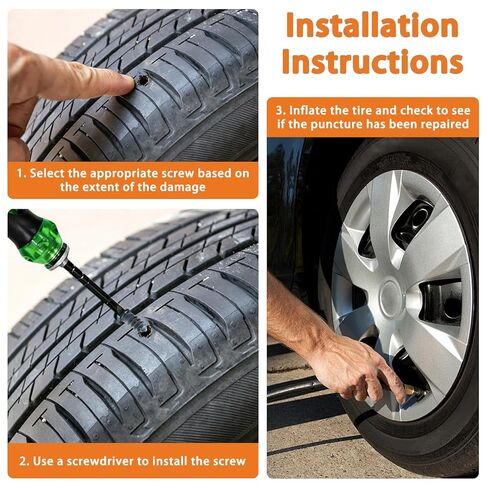 Installation Instructions

1. Select the appropriate screw based on the extent of the damage

2. Use a screwdriver to install the screw

3. Inflate the tire and check to see if the puncture has been repaired