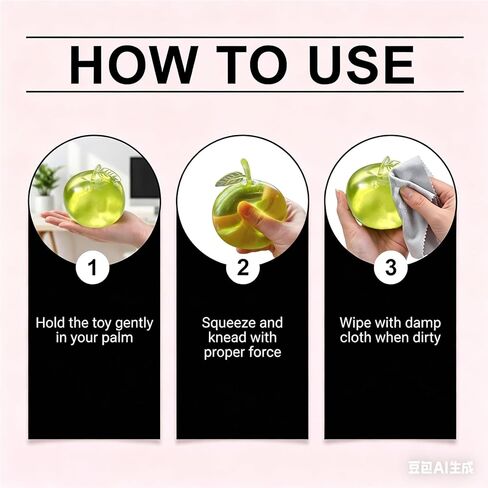 HOW TO USE

1

Hold the toy gently in your palm

2

Squeeze and knead with proper force

3

Wipe with damp cloth when dirty

豆包AI生成