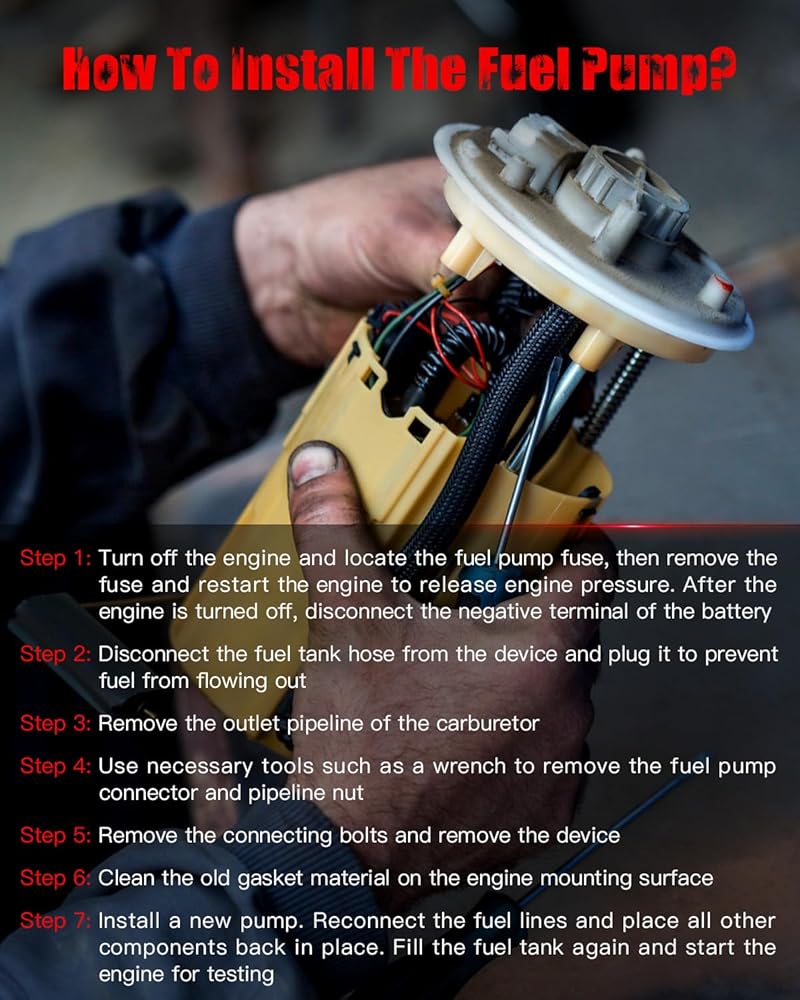 How To Install The Fuel Pump?

Step 1: Turn off the engine and locate the fuel pump fuse, then remove the fuse and restart the engine to release engine pressure. After the engine is turned off, disconnect the negative terminal of the battery

Step 2: Disconnect the fuel tank hose from the device and plug it to prevent fuel from flowing out

Step 3: Remove the outlet pipeline of the carburetor

Step 4: Use necessary tools such as a wrench to remove the fuel pump connector and pipeline nut

Step 5: Remove the connecting bolts and remove the device

Step 6: Clean the old gasket material on the engine mounting surface

Step 7: Install a new pump. Reconnect the fuel lines and place all other components back in place. Fill the fuel tank again and start the engine for testing