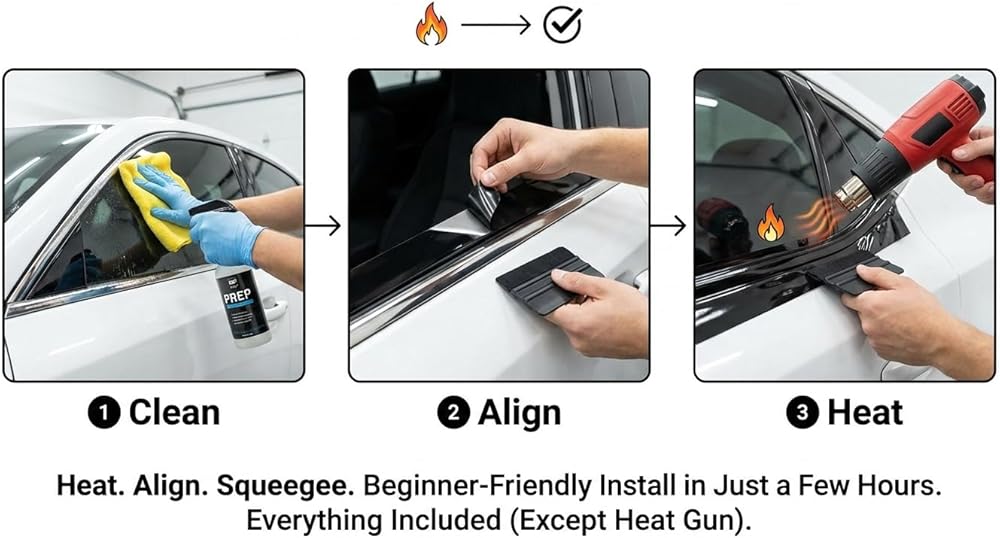 PREP

❶ Clean

❷ Align

❸ Heat

Heat. Align. Squeegee. Beginner-Friendly Install in Just a Few Hours. Everything Included (Except Heat Gun).