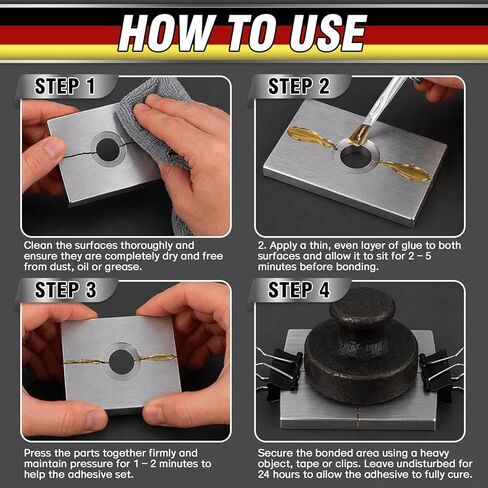 HOW TO USE

STEP 1

Clean the surfaces thoroughly and ensure they are completely dry and free from dust, oil or grease.

STEP 2

2. Apply a thin, even layer of glue to both surfaces and allow it to sit for 2 – 5 minutes before bonding.

STEP 3

Press the parts together firmly and maintain pressure for 1 – 2 minutes to help the adhesive set.

STEP 4

Secure the bonded area using a heavy object, tape or clips. Leave undisturbed for 24 hours to allow the adhesive to fully cure.