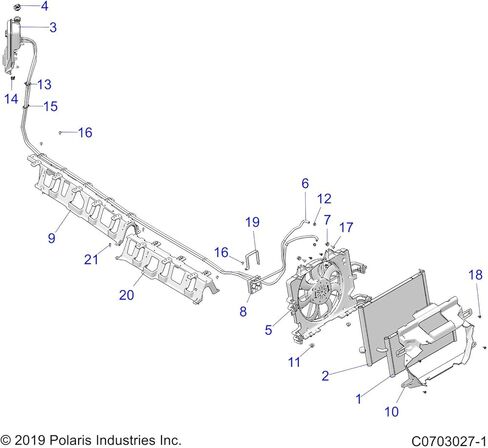 4
3
13
14
15
16
9
21
20
6
12
19
7
17
16
8
5
18
11
2
1
10

© 2019 Polaris Industries Inc.
C0703027-1