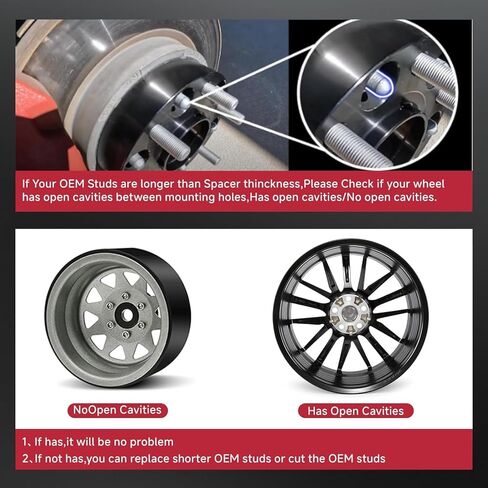 If Your OEM Studs are longer than Spacer thinckness,Please Check if your wheel has open cavities between mounting holes,Has open cavities/No open cavities.

NoOpen Cavities

Has Open Cavities

1、If has,it will be no problem
2、If not has,you can replace shorter OEM studs or cut the OEM studs