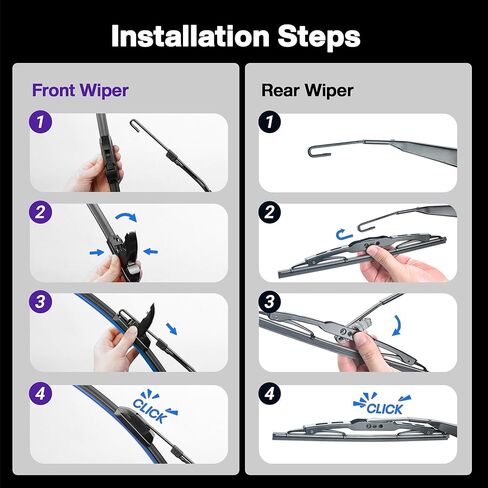 Installation Steps

Front Wiper

1

2

3

4

CLICK

Rear Wiper

1

2

3

4

CLICK