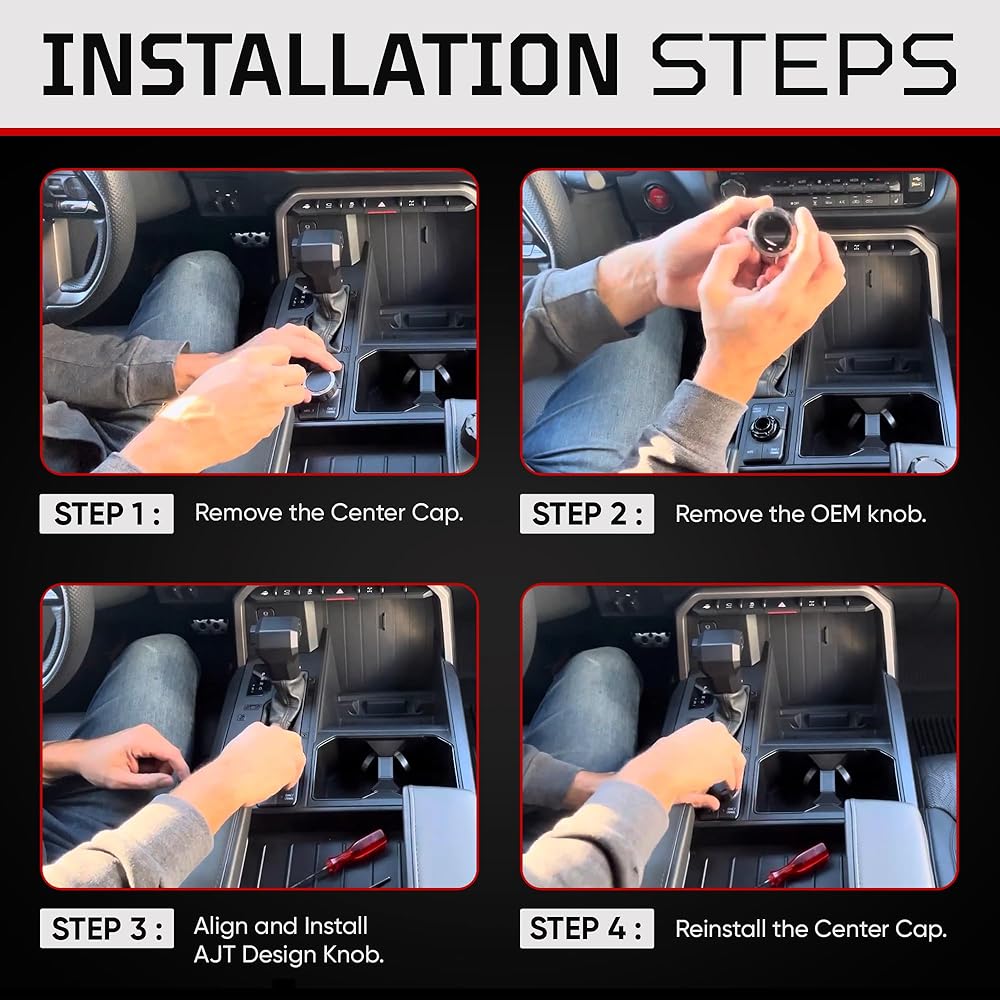 INSTALLATION STEPS

STEP 1 : Remove the Center Cap.

STEP 2 : Remove the OEM knob.

STEP 3 : Align and Install AJT Design Knob.

STEP 4 : Reinstall the Center Cap.