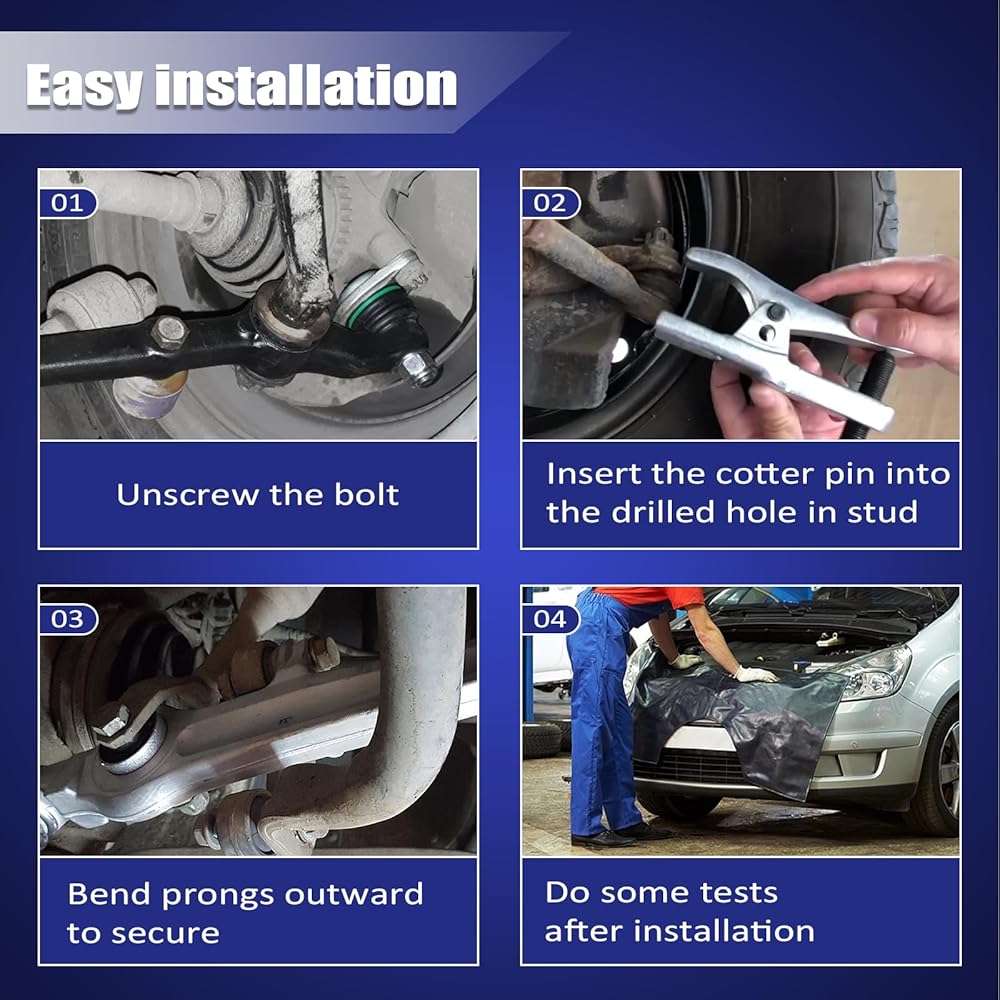 Easy installation

01

Unscrew the bolt

02

Insert the cotter pin into the drilled hole in stud

03

Bend prongs outward to secure

04

Do some tests after installation