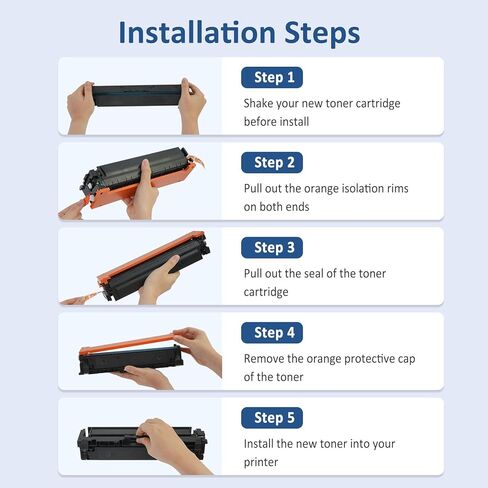 Installation Steps

Step 1

Shake your new toner cartridge before install

Step 2

Pull out the orange isolation rims on both ends

Step 3

Pull out the seal of the toner cartridge

Step 4

Remove the orange protective cap of the toner

Step 5

Install the new toner into your printer