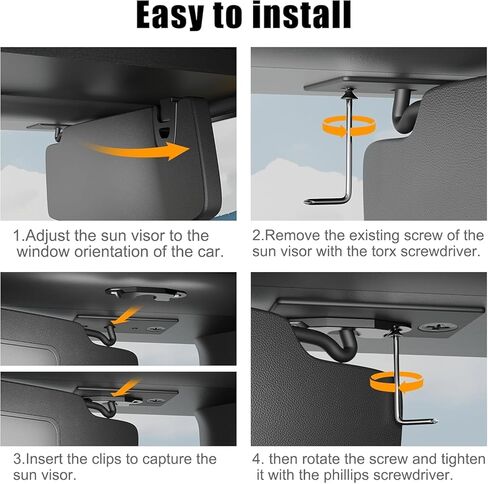 Easy to install

1.Adjust the sun visor to the window orientation of the car.

2.Remove the existing screw of the sun visor with the torx screwdriver.

3.Insert the clips to capture the sun visor.

4. then rotate the screw and tighten it with the phillips screwdriver.