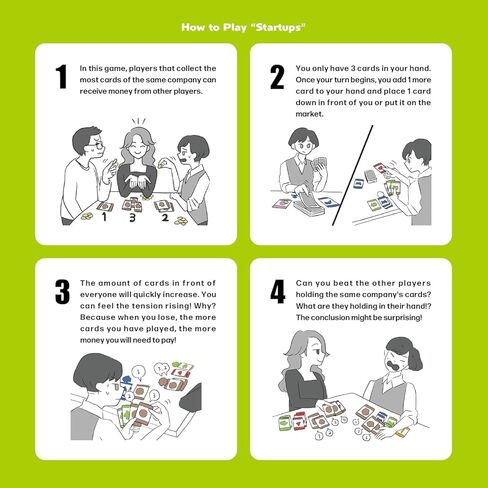 How to Play "Startups"

1 In this game, players that collect the most cards of the same company can receive money from other players.

1 3 2

2 You only have 3 cards in your hand. Once your turn begins, you add 1 more card to your hand and place 1 card down in front of you or put it on the market.

3 The amount of cards in front of everyone will quickly increase. You can feel the tension rising! Why? Because when you lose, the more cards you have played, the more money you will need to pay!

4 Can you beat the other players holding the same company's cards? What are they holding in their hand!? The conclusion might be surprising!