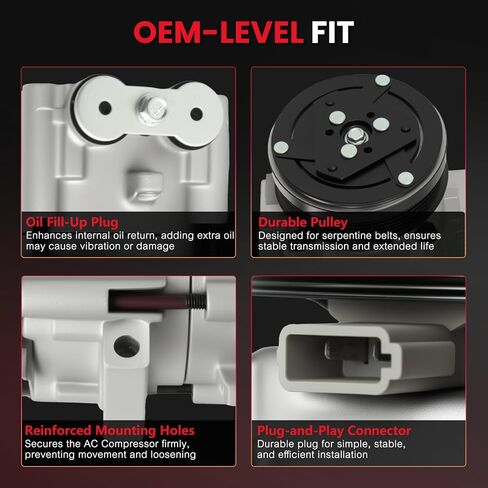 OEM-LEVEL FIT

Oil Fill-Up Plug
Enhances internal oil return, adding extra oil may cause vibration or damage

Durable Pulley
Designed for serpentine belts, ensures stable transmission and extended life

Reinforced Mounting Holes
Secures the AC Compressor firmly, preventing movement and loosening

Plug-and-Play Connector
Durable plug for simple, stable, and efficient installation