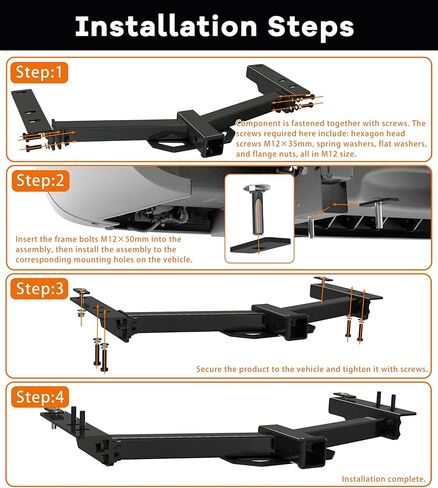 Installation Steps

Step:1

Component is fastened together with screws. The screws required here include: hexagon head screws M12×35mm, spring washers, flat washers, and flange nuts, all in M12 size.

Step:2

Insert the frame bolts M12×50mm into the assembly, then install the assembly to the corresponding mounting holes on the vehicle.

Step:3

Secure the product to the vehicle and tighten it with screws.

Step:4

Installation complete.