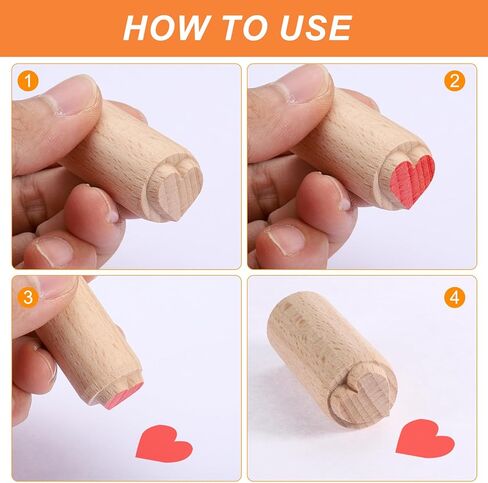 HOW TO USE

1

2

3

4