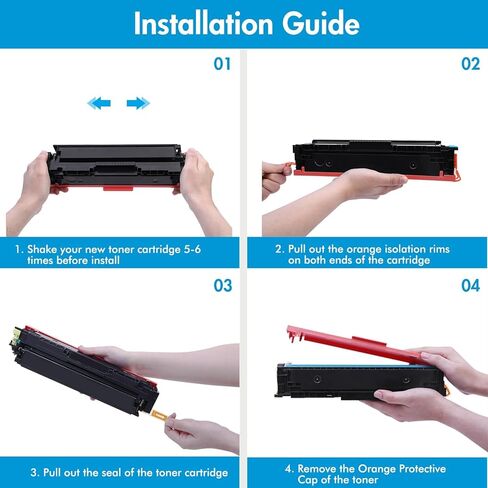 Installation Guide

01

1. Shake your new toner cartridge 5-6 times before install

02

2. Pull out the orange isolation rims on both ends of the cartridge

03

3. Pull out the seal of the toner cartridge

04

4. Remove the Orange Protective Cap of the toner