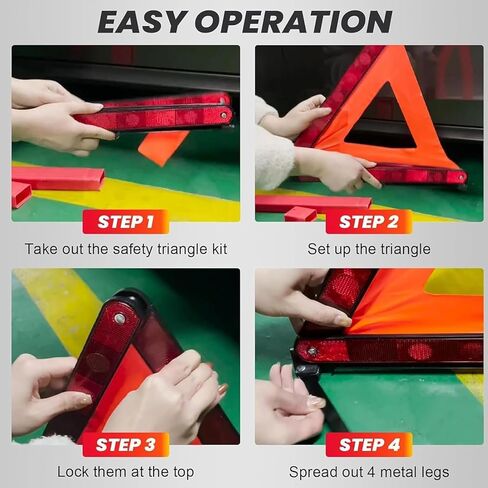 EASY OPERATION

STEP 1

Take out the safety triangle kit

STEP 2

Set up the triangle

STEP 3

Lock them at the top

STEP 4

Spread out 4 metal legs