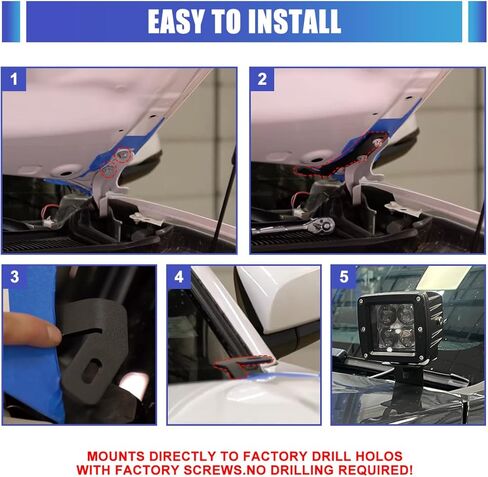 EASY TO INSTALL

1

2

3

4

5

MOUNTS DIRECTLY TO FACTORY DRILL HOLOS WITH FACTORY SCREWS.NO DRILLING REQUIRED!