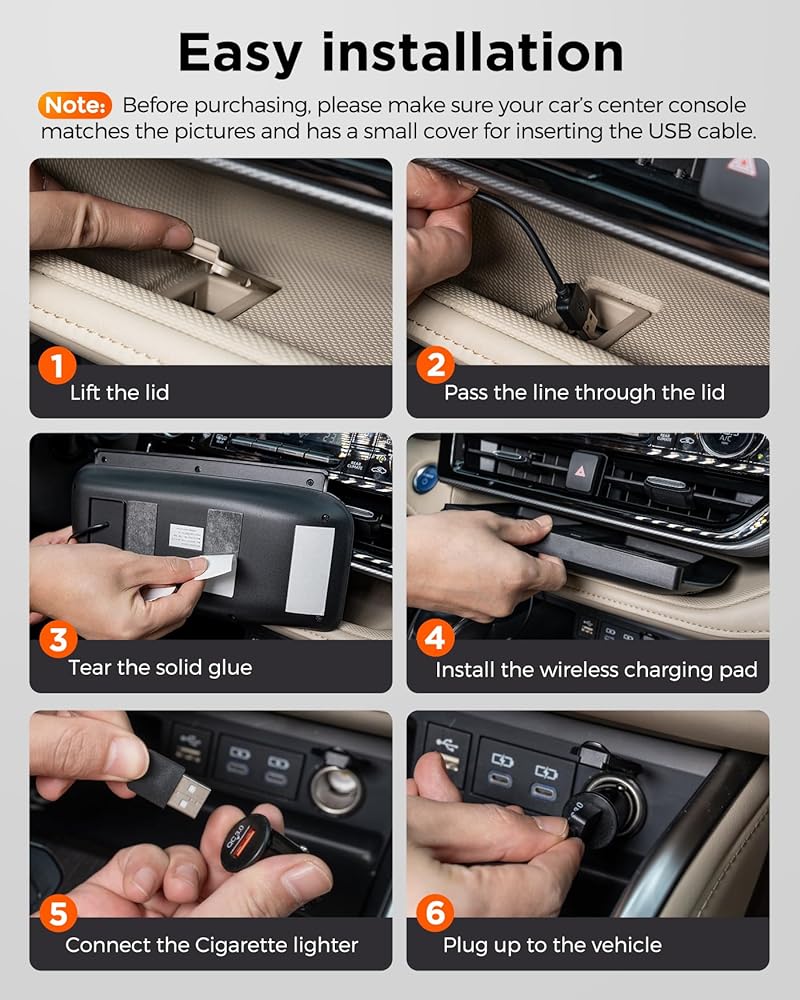 Easy installation

Note: Before purchasing, please make sure your car's center console matches the pictures and has a small cover for inserting the USB cable.

1
Lift the lid

2
Pass the line through the lid

3
Tear the solid glue

4
Install the wireless charging pad

5
Connect the Cigarette lighter

6
Plug up to the vehicle