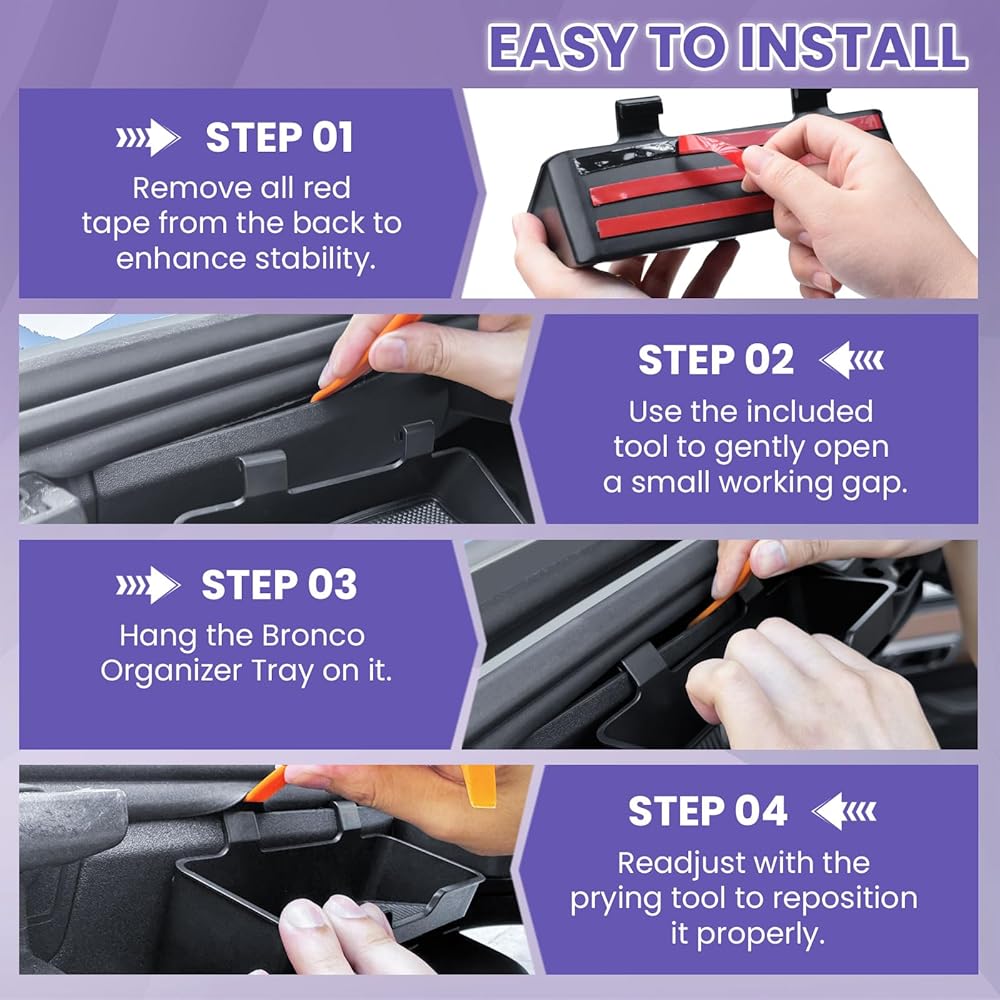 EASY TO INSTALL

STEP 01
Remove all red tape from the back to enhance stability.

STEP 02
Use the included tool to gently open a small working gap.

STEP 03
Hang the Bronco Organizer Tray on it.

STEP 04
Readjust with the prying tool to reposition it properly.