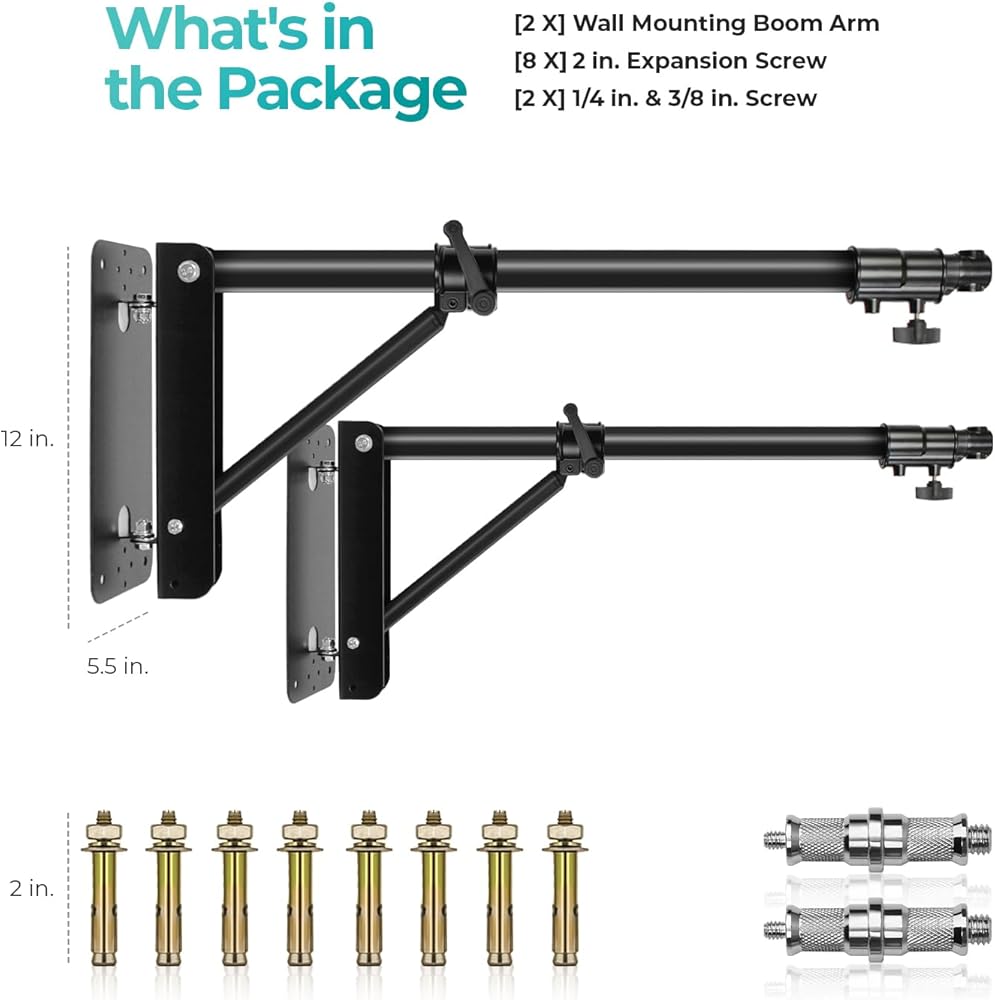 What's in the Package

[2 X] Wall Mounting Boom Arm
[8 X] 2 in. Expansion Screw
[2 X] 1/4 in. & 3/8 in. Screw

12 in.

5.5 in.

2 in.