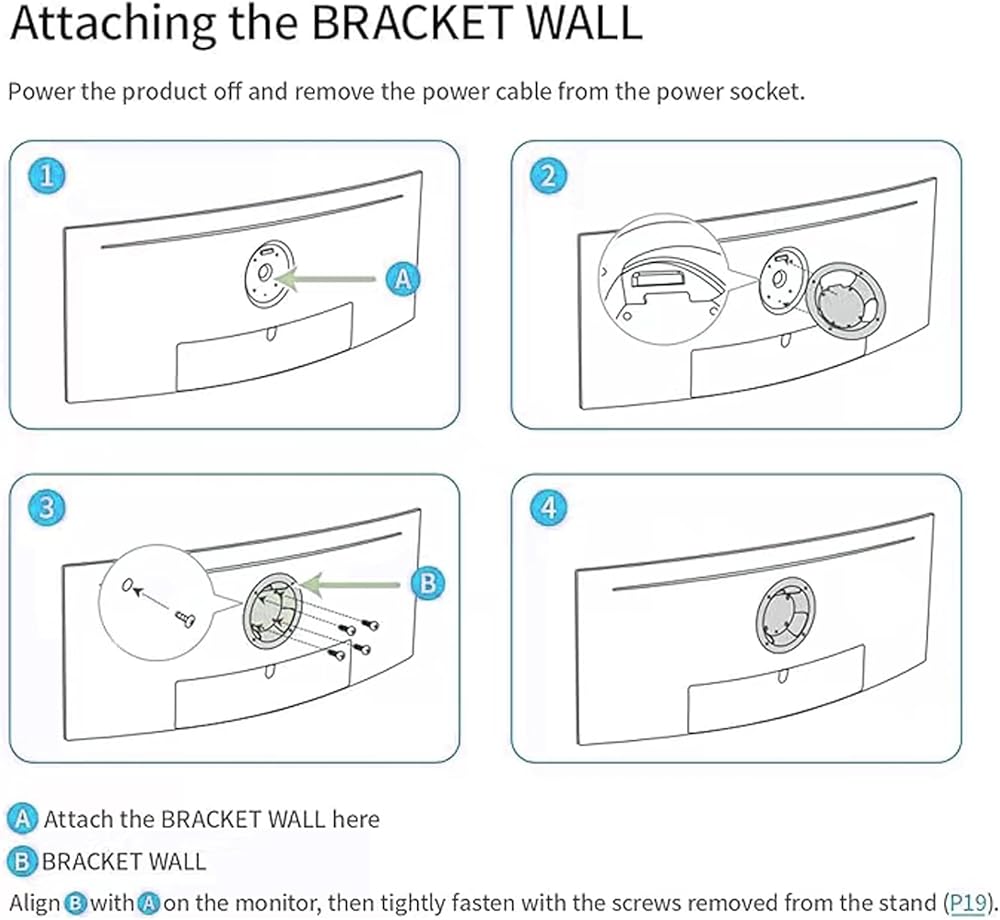 Attaching the BRACKET WALL

Power the product off and remove the power cable from the power socket.

1

A

2

3

B

4

A Attach the BRACKET WALL here

B BRACKET WALL

Align B with A on the monitor, then tightly fasten with the screws removed from the stand (P19).