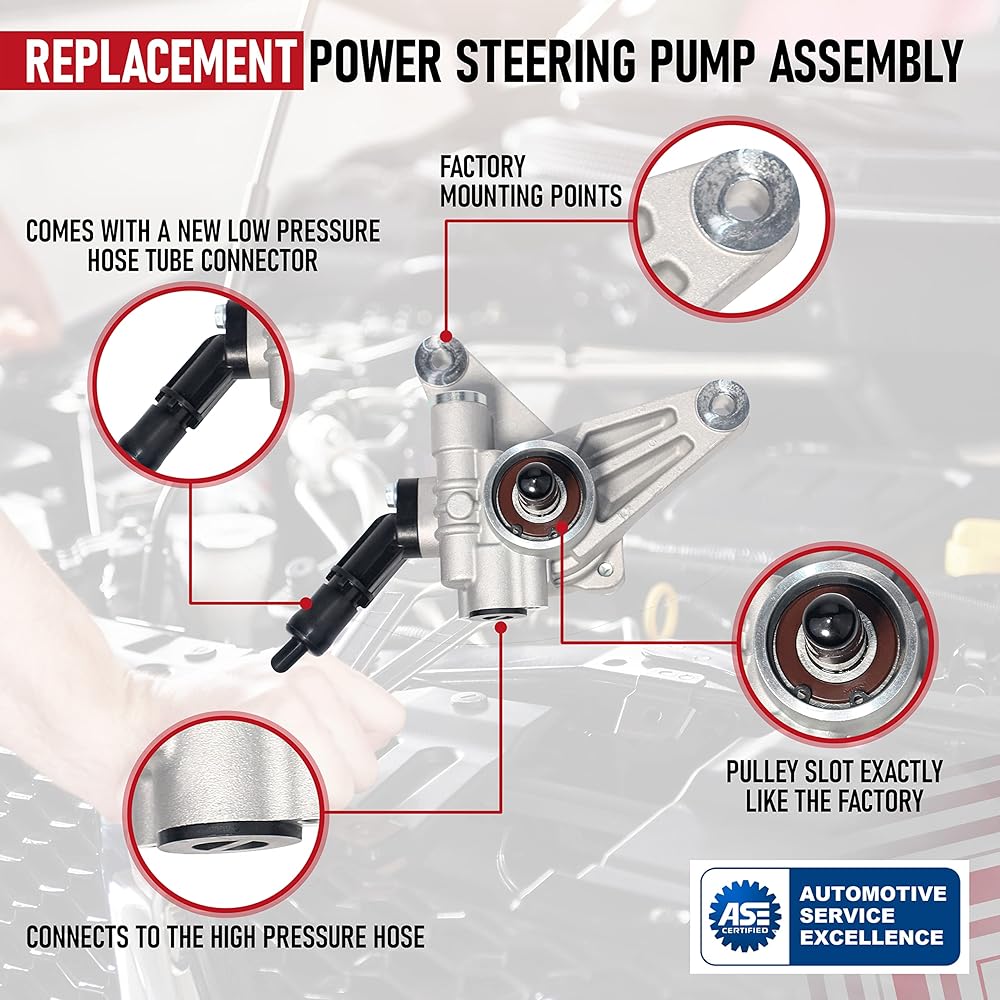 REPLACEMENT POWER STEERING PUMP ASSEMBLY

FACTORY MOUNTING POINTS

COMES WITH A NEW LOW PRESSURE HOSE TUBE CONNECTOR

PULLEY SLOT EXACTLY LIKE THE FACTORY

CONNECTS TO THE HIGH PRESSURE HOSE

ASE CERTIFIED

AUTOMOTIVE SERVICE EXCELLENCE