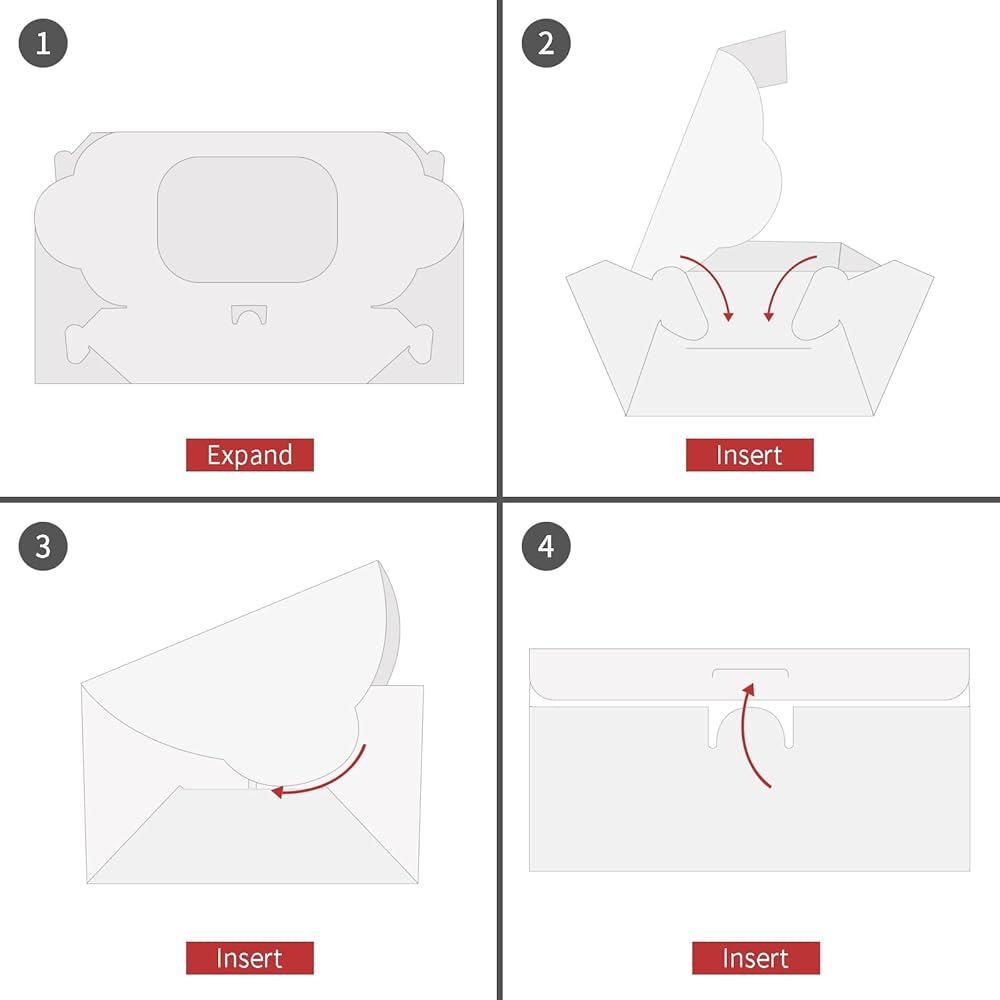 1

Expand

2

Insert

3

Insert

4

Insert