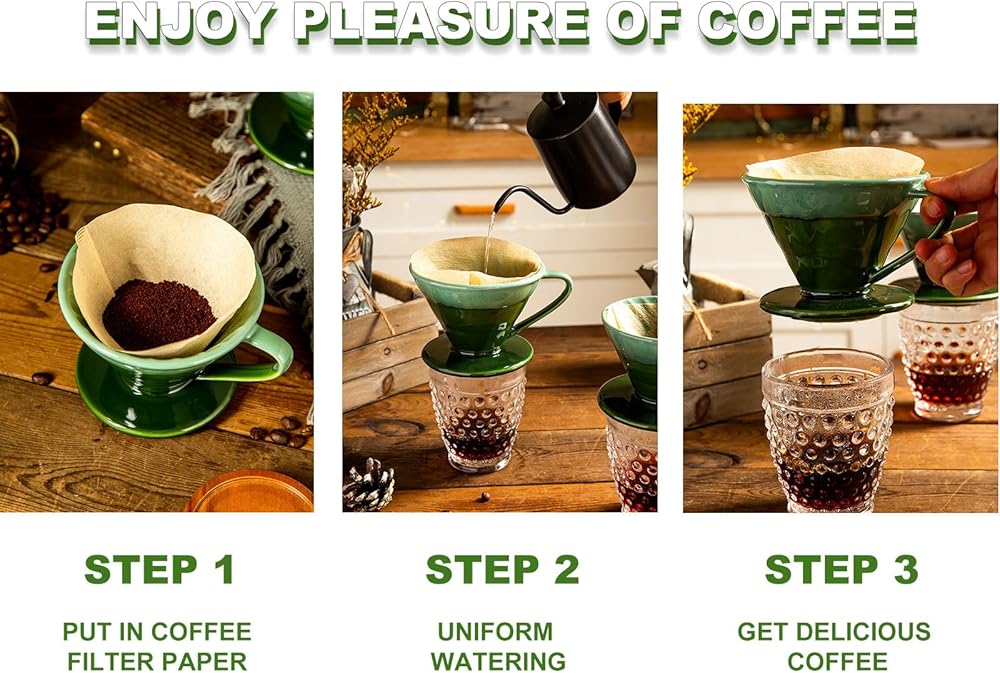 ENJOY PLEASURE OF COFFEE

STEP 1

PUT IN COFFEE FILTER PAPER

STEP 2

UNIFORM WATERING

STEP 3

GET DELICIOUS COFFEE