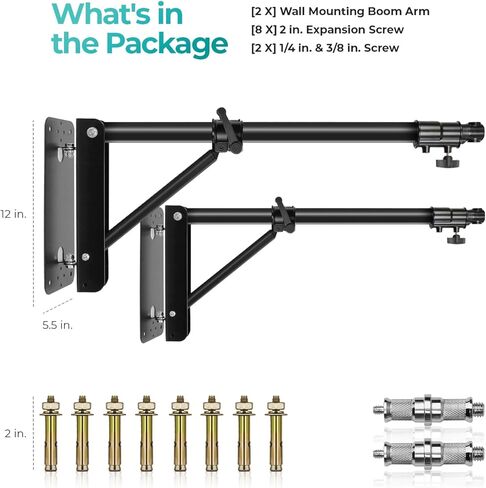 What's in the Package

[2 X] Wall Mounting Boom Arm
[8 X] 2 in. Expansion Screw
[2 X] 1/4 in. & 3/8 in. Screw

12 in.

5.5 in.

2 in.