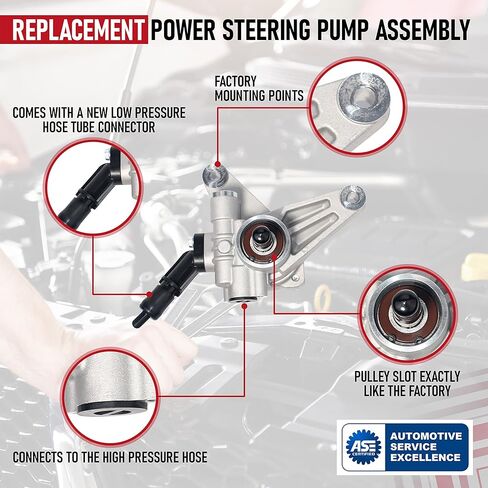 REPLACEMENT POWER STEERING PUMP ASSEMBLY

FACTORY MOUNTING POINTS

COMES WITH A NEW LOW PRESSURE HOSE TUBE CONNECTOR

PULLEY SLOT EXACTLY LIKE THE FACTORY

CONNECTS TO THE HIGH PRESSURE HOSE

ASE CERTIFIED

AUTOMOTIVE SERVICE EXCELLENCE