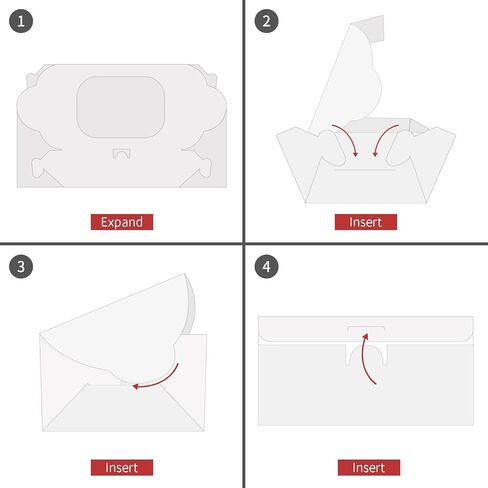 1

Expand

2

Insert

3

Insert

4

Insert