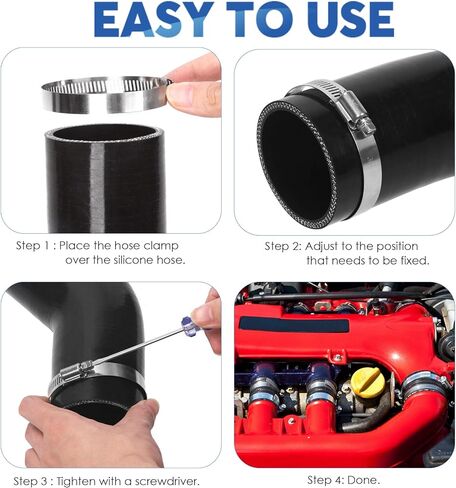 EASY TO USE

Step 1 : Place the hose clamp over the silicone hose.

Step 2: Adjust to the position that needs to be fixed.

Step 3 : Tighten with a screwdriver.

Step 4: Done.