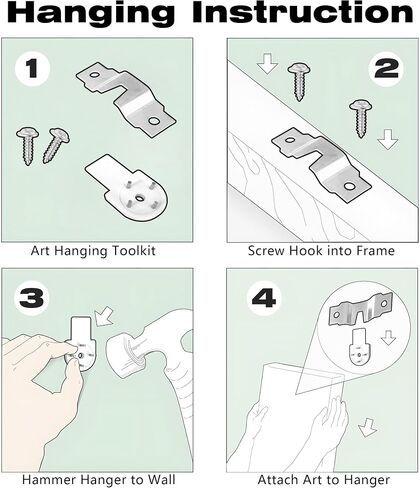 Hanging Instruction

1

Art Hanging Toolkit

2

Screw Hook into Frame

3

Hammer Hanger to Wall

4

Attach Art to Hanger