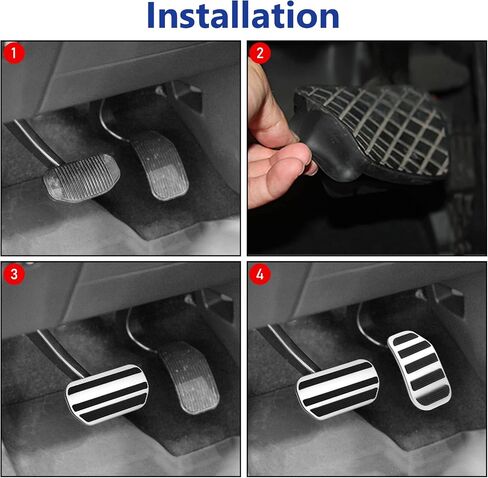 Installation

1

2

3

4