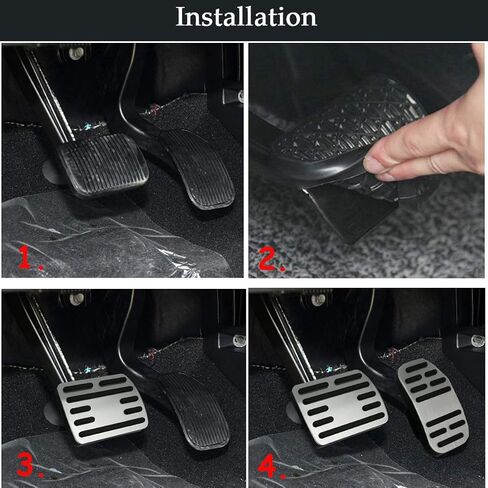 Installation

1.

2.

3.

4.