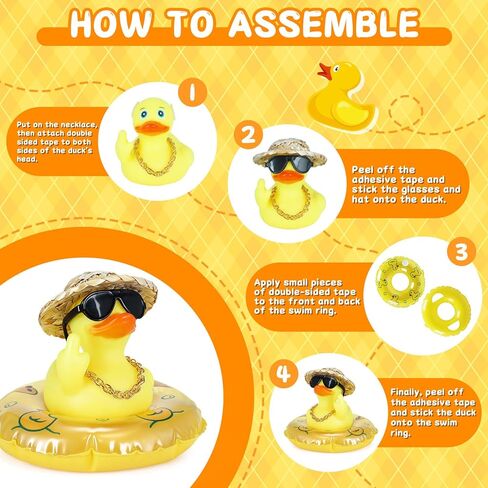 HOW TO ASSEMBLE

1

Put on the necklace, then attach double sided tape to both sides of the duck's head.

2

Peel off the adhesive tape and stick the glasses and hat onto the duck.

3

Apply small pieces of double-sided tape to the front and back of the swim ring.

4

Finally, peel off the adhesive tape and stick the duck onto the swim ring.