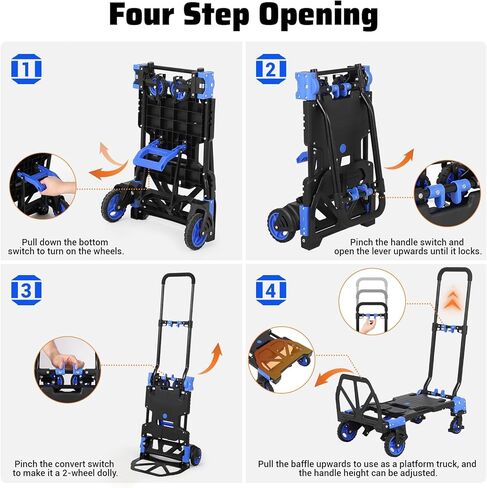 Four Step Opening

1

Pull down the bottom switch to turn on the wheels.

2

Pinch the handle switch and open the lever upwards until it locks.

3

Pinch the convert switch to make it a 2-wheel dolly.

4

Pull the baffle upwards to use as a platform truck, and the handle height can be adjusted.