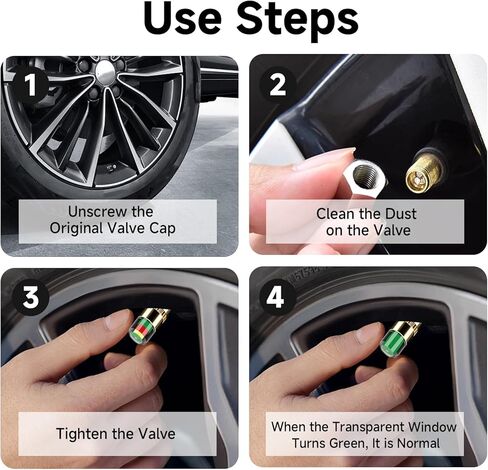 Use Steps

1

Unscrew the Original Valve Cap

2

Clean the Dust on the Valve

3

Tighten the Valve

4

When the Transparent Window Turns Green, It is Normal