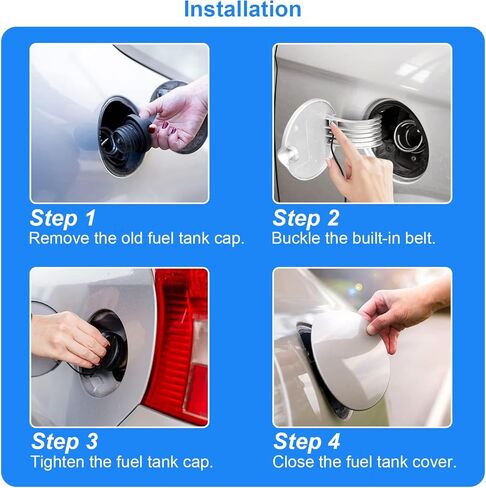 Installation

Step 1
Remove the old fuel tank cap.

Step 2
Buckle the built-in belt.

Step 3
Tighten the fuel tank cap.

Step 4
Close the fuel tank cover.