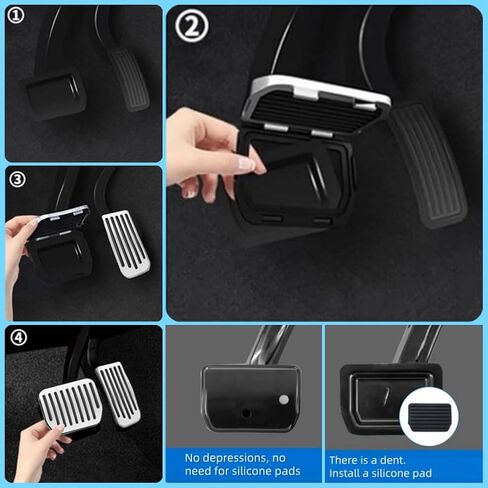 ①

②

③

④

No depressions, no need for silicone pads

There is a dent. Install a silicone pad