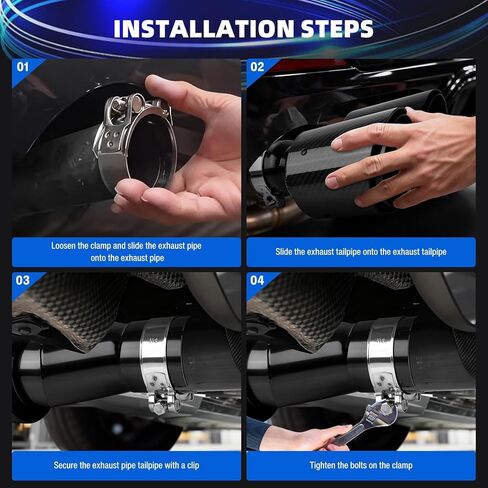 INSTALLATION STEPS

01

Loosen the clamp and slide the exhaust pipe onto the exhaust pipe

02

Slide the exhaust tailpipe onto the exhaust tailpipe

03

Secure the exhaust pipe tailpipe with a clip

04

Tighten the bolts on the clamp