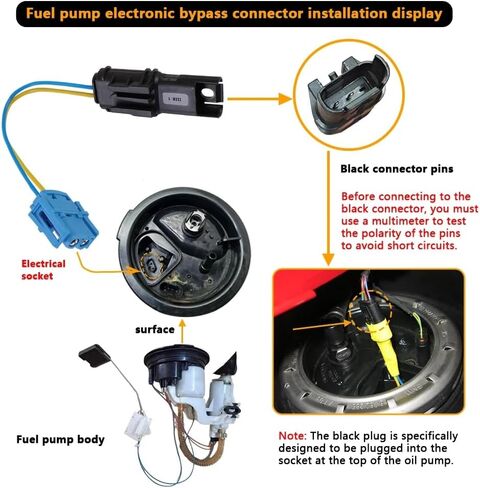 Fuel pump electronic bypass connector installation display

Black connector pins

Before connecting to the black connector, you must use a multimeter to test the polarity of the pins to avoid short circuits.

Electrical socket

surface

Fuel pump body

Note: The black plug is specifically designed to be plugged into the socket at the top of the oil pump.