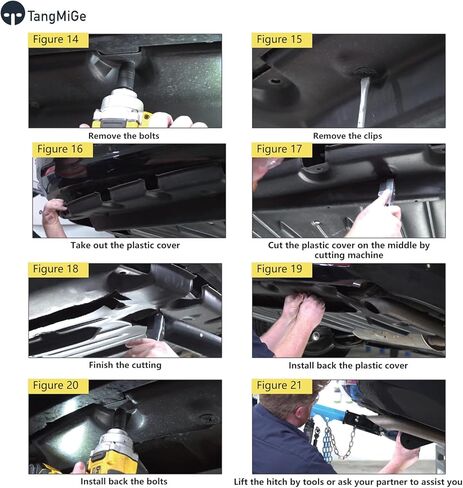 TangMiGe

Figure 14
Remove the bolts

Figure 15
Remove the clips

Figure 16
Take out the plastic cover

Figure 17
Cut the plastic cover on the middle by cutting machine

Figure 18
Finish the cutting

Figure 19
Install back the plastic cover

Figure 20
Install back the bolts

Figure 21
Lift the hitch by tools or ask your partner to assist you