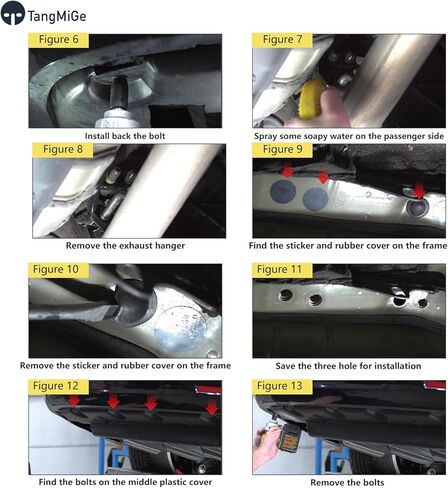 TangMiGe

Figure 6

Install back the bolt

Figure 7

Spray some soapy water on the passenger side

Figure 8

Remove the exhaust hanger

Figure 9

Find the sticker and rubber cover on the frame

Figure 10

Remove the sticker and rubber cover on the frame

Figure 11

Save the three hole for installation

Figure 12

Find the bolts on the middle plastic cover

Figure 13

Remove the bolts