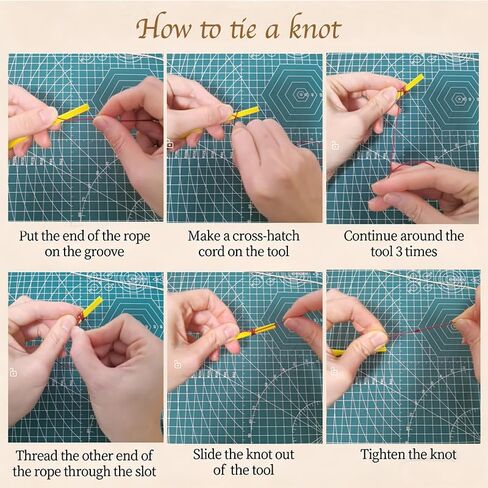 How to tie a knot

Put the end of the rope on the groove

Make a cross-hatch cord on the tool

Continue around the tool 3 times

Thread the other end of the rope through the slot

Slide the knot out of the tool

Tighten the knot