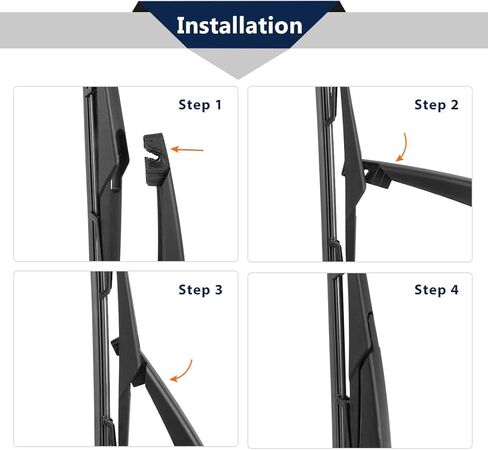 Installation

Step 1

Step 2

Step 3

Step 4