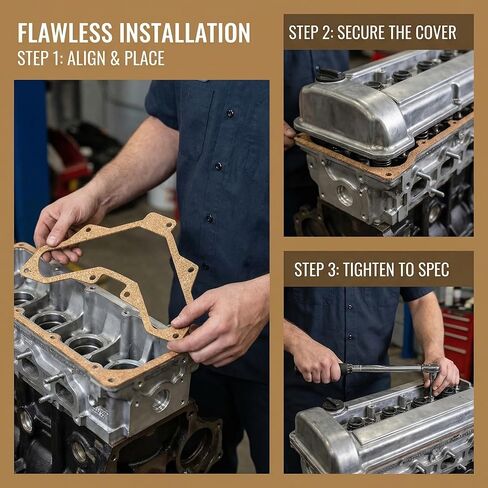 FLAWLESS INSTALLATION
STEP 1: ALIGN & PLACE

STEP 2: SECURE THE COVER

STEP 3: TIGHTEN TO SPEC