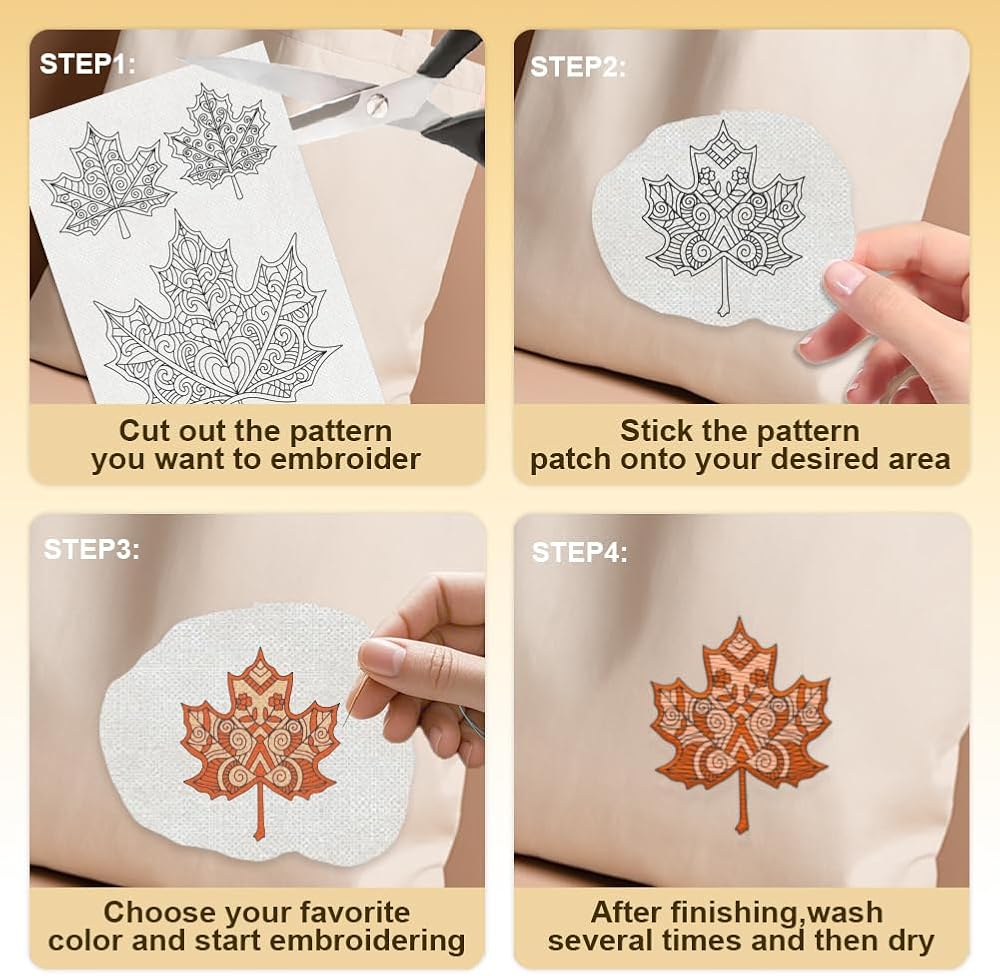 STEP1:

Cut out the pattern you want to embroider

STEP2:

Stick the pattern patch onto your desired area

STEP3:

Choose your favorite color and start embroidering

STEP4:

After finishing,wash several times and then dry