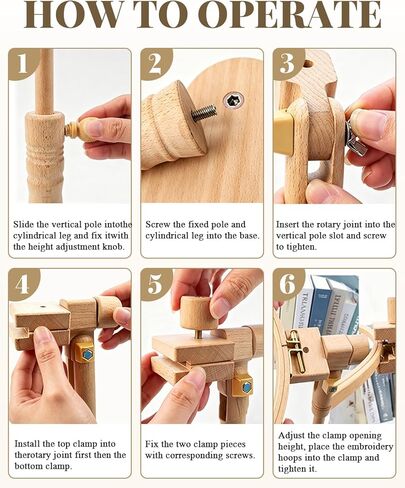 HOW TO OPERATE

1

Slide the vertical pole intothe cylindrical leg and fix itwith the height adjustment knob.

2

Screw the fixed pole and cylindrical leg into the base.

3

Insert the rotary joint into the vertical pole slot and screw to tighten.

4

Install the top clamp into therotary joint first then the bottom clamp.

5

Fix the two clamp pieces with corresponding screws.

6

Adjust the clamp opening height, place the embroidery hoops into the clamp and tighten it.