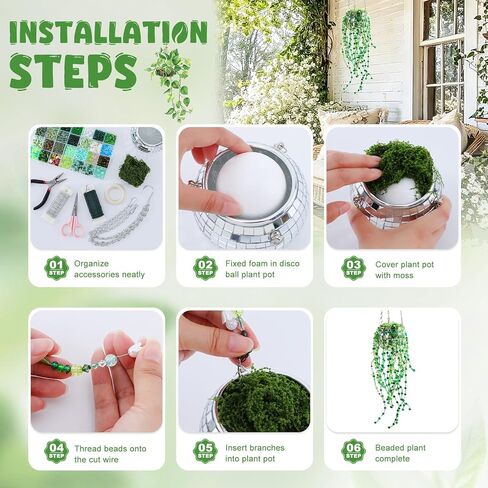 INSTALLATION STEPS

01 STEP Organize accessories neatly

02 STEP Fixed foam in disco ball plant pot

03 STEP Cover plant pot with moss

04 STEP Thread beads onto the cut wire

05 STEP Insert branches into plant pot

06 STEP Beaded plant complete