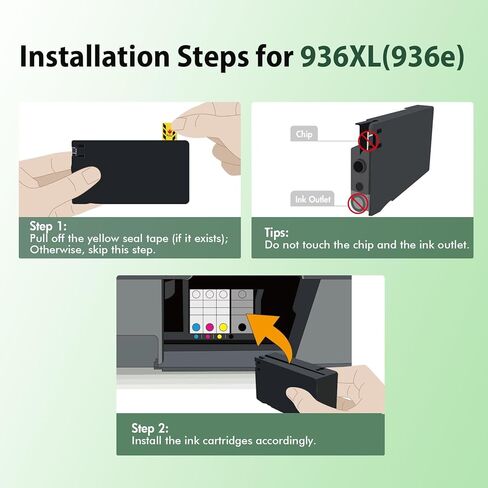 Installation Steps for 936XL(936e)

Step 1:
Pull off the yellow seal tape (if it exists); Otherwise, skip this step.

Chip

Ink Outlet

Tips:
Do not touch the chip and the ink outlet.

Step 2:
Install the ink cartridges accordingly.