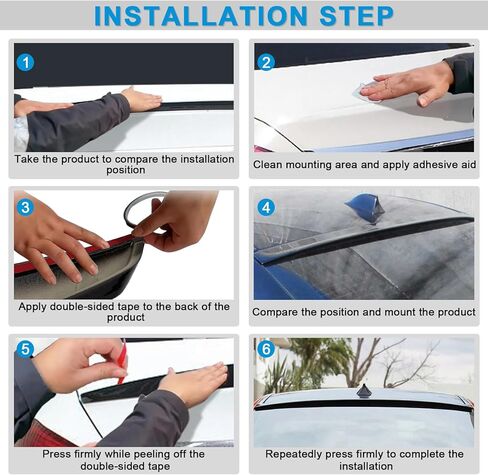 INSTALLATION STEP

1

Take the product to compare the installation position

2

Clean mounting area and apply adhesive aid

3

Apply double-sided tape to the back of the product

4

Compare the position and mount the product

5

Press firmly while peeling off the double-sided tape

6

Repeatedly press firmly to complete the installation